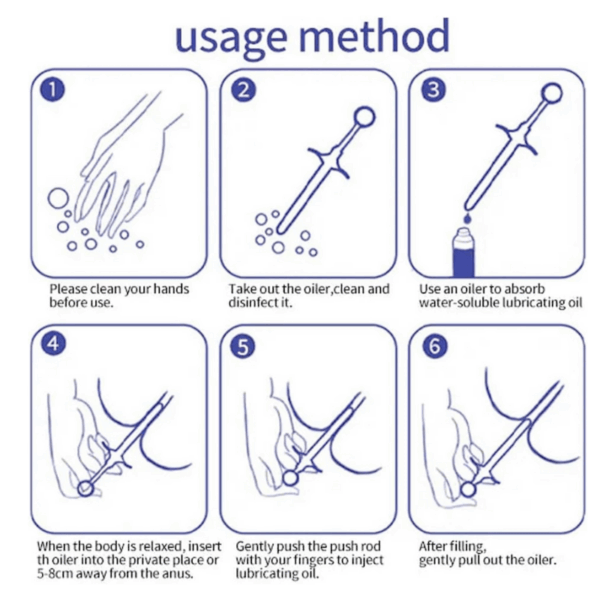 usage method

1

Please clean your hands before use.

2

Take out the oiler,clean and disinfect it.

3

Use an oiler to absorb water-soluble lubricating oil

4

When the body is relaxed, insert th oiler into the private place or 5-8cm away from the anus.

5

Gently push the push rod with your fingers to inject lubricating oil.

6

After filling, gently pull out the oiler.